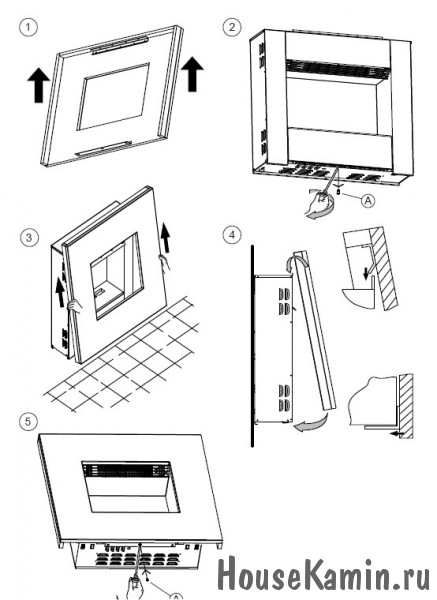 1

2

A

3

4

5

A

HouseKamin.ru